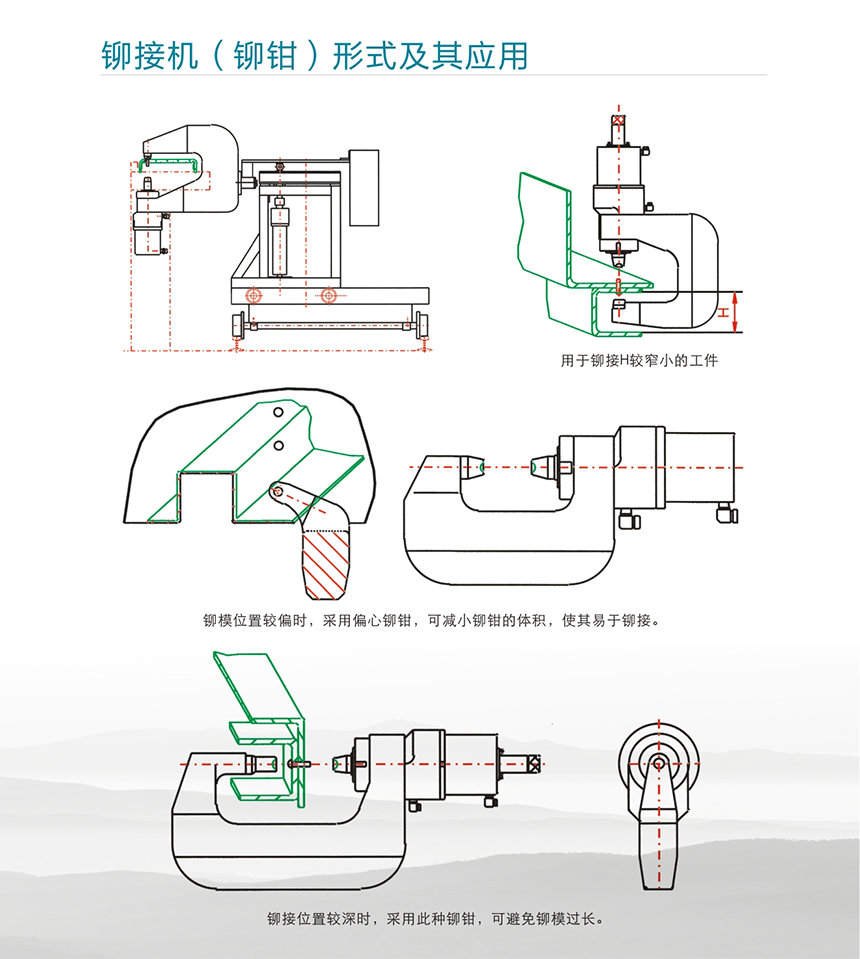 铆接机（铆钳）形式及其应用

H

用于铆接H较窄小的工件

铆模位置较偏时，采用偏心铆钳，可减小铆钳的体积，使其易于铆接。

铆接位置较深时，采用此种铆钳，可避免铆模过长。