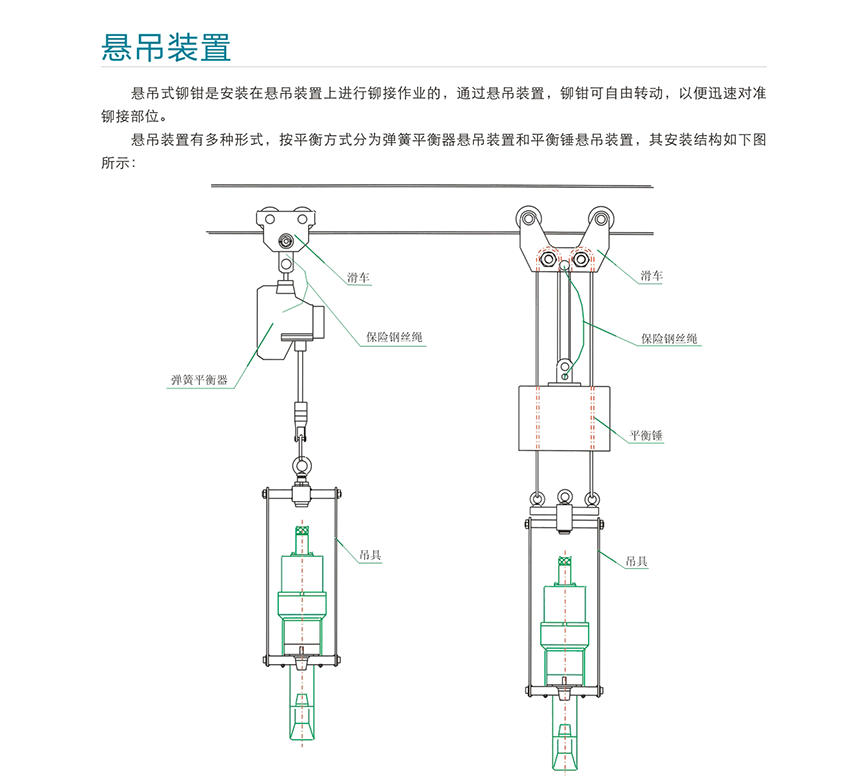 悬吊装置

悬吊式铆钳是安装在悬吊装置上进行铆接作业的，通过悬吊装置，铆钳可自由转动，以便迅速对准铆接部位。

悬吊装置有多种形式，按平衡方式分为弹簧平衡器悬吊装置和平衡锤悬吊装置，其安装结构如下图所示：

滑车
保险钢丝绳
弹簧平衡器
吊具

滑车
保险钢丝绳
平衡锤
吊具